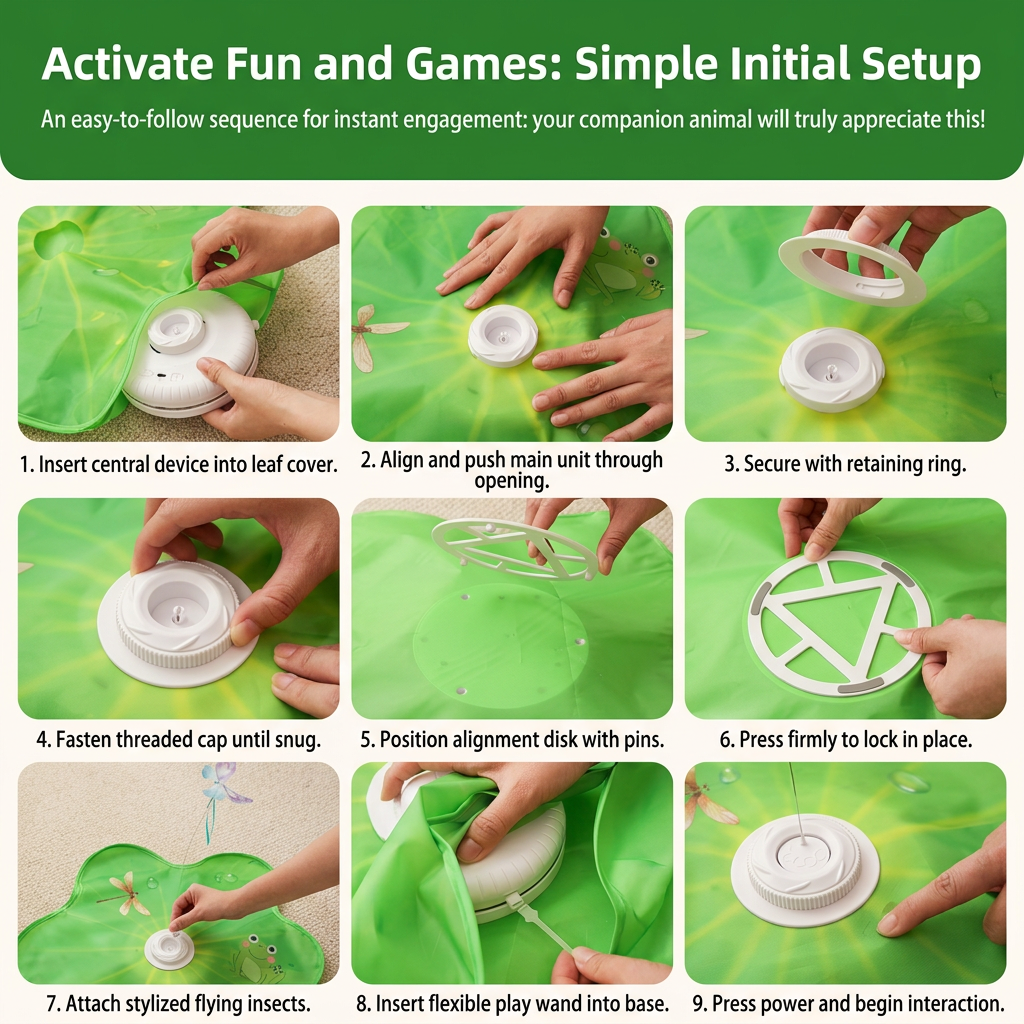 Activate Fun and Games: Simple Initial Setup

An easy-to-follow sequence for instant engagement: your companion animal will truly appreciate this!

1. Insert central device into leaf cover.

2. Align and push main unit through opening.

3. Secure with retaining ring.

4. Fasten threaded cap until snug.

5. Position alignment disk with pins.

6. Press firmly to lock in place.

7. Attach stylized flying insects.

8. Insert flexible play wand into base.

9. Press power and begin interaction.