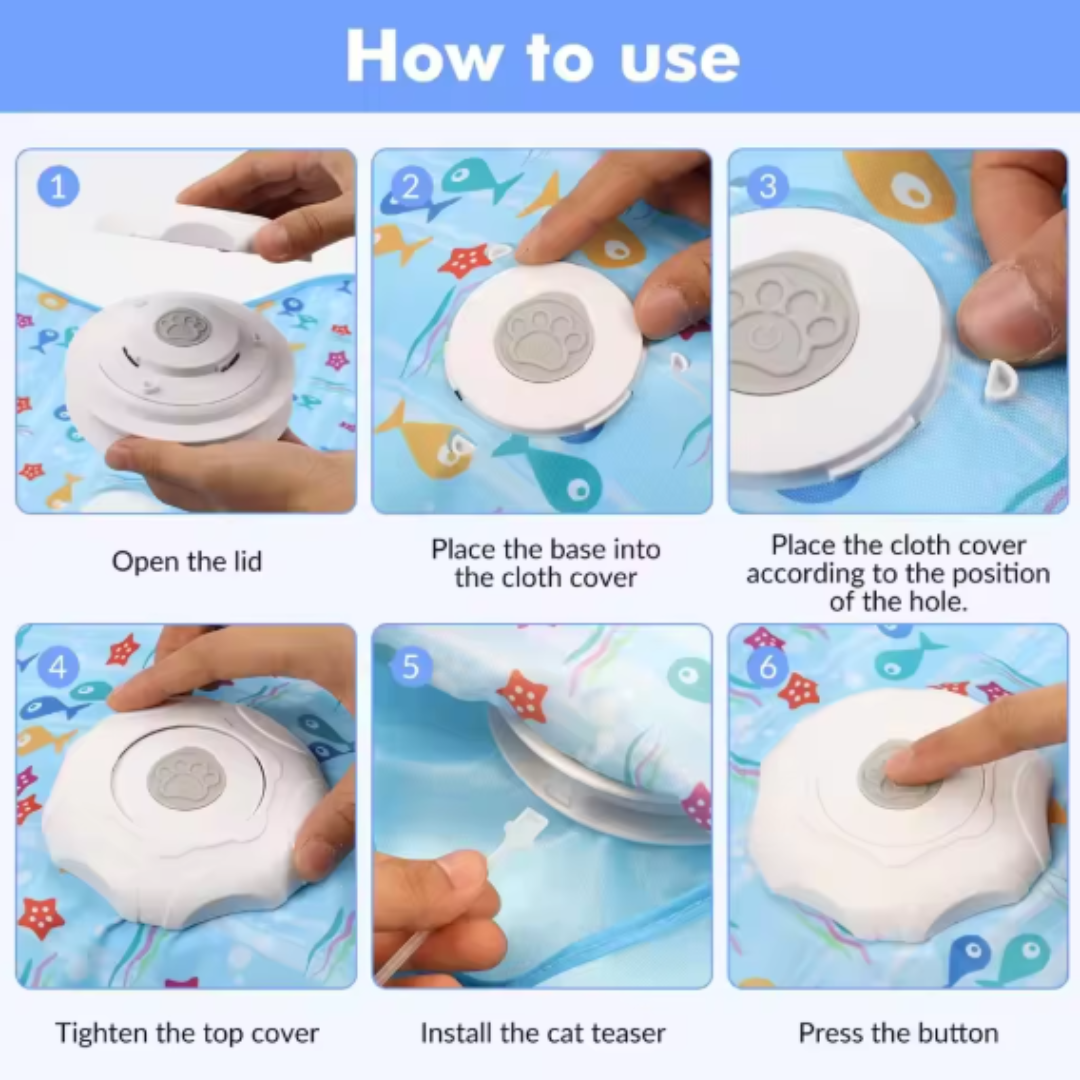 How to use

1

Open the lid

2

Place the base into the cloth cover

3

Place the cloth cover according to the position of the hole.

4

Tighten the top cover

5

Install the cat teaser

6

Press the button