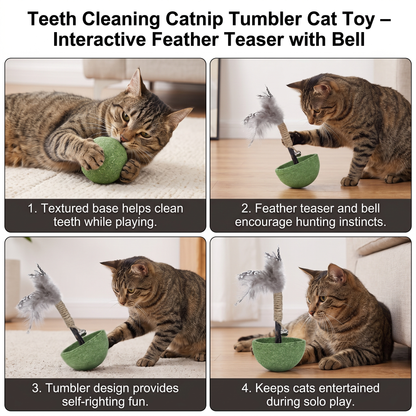 Teeth Cleaning Catnip Tumbler Cat Toy – Interactive Feather Teaser with Bell

1. Textured base helps clean teeth while playing.

2. Feather teaser and bell encourage hunting instincts.

3. Tumbler design provides self-righting fun.

4. Keeps cats entertained during solo play.